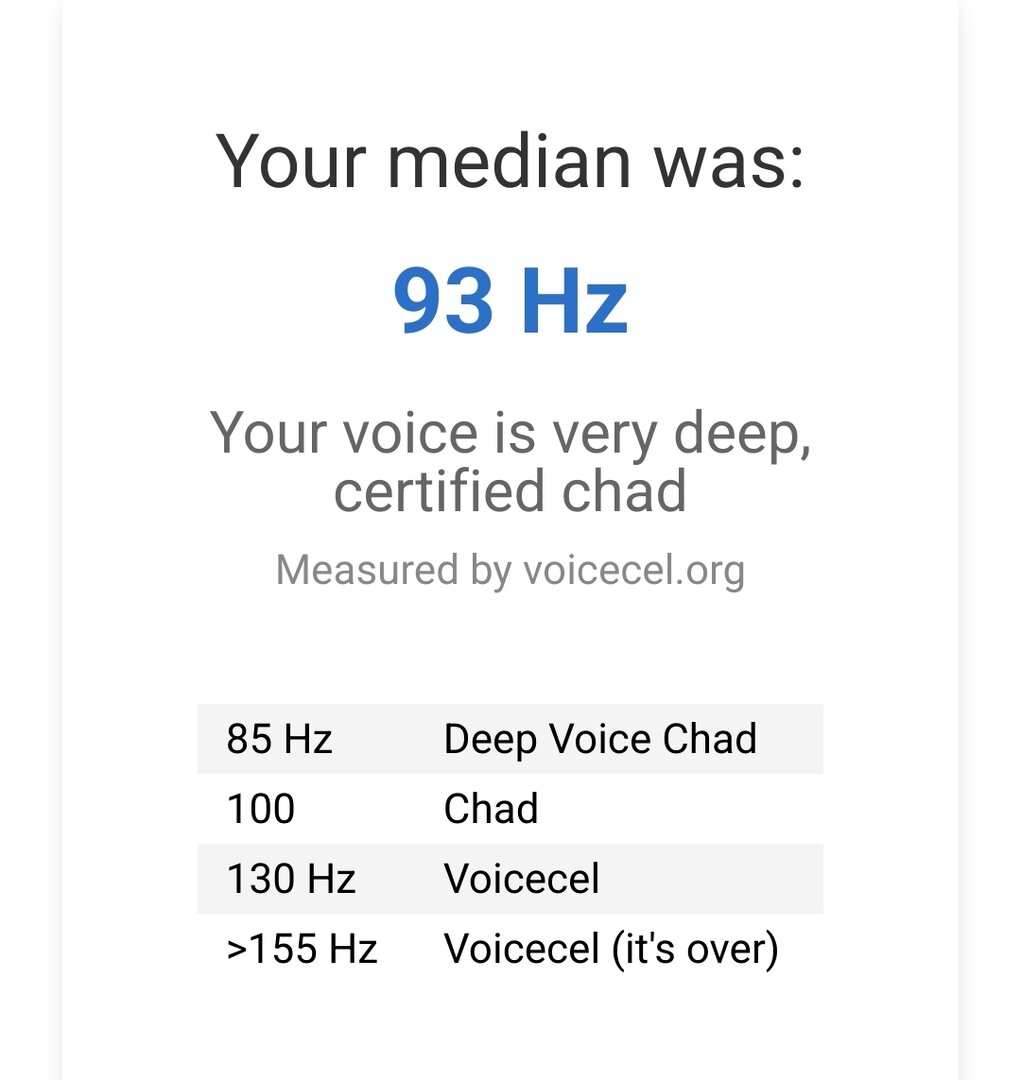 Your median was:

93 Hz

Your voice is very deep, certified chad

Measured by voicecel.org

| 85 Hz | Deep Voice Chad |
|---|---|
| 100 | Chad |
| 130 Hz | Voicecel |
| >155 Hz | Voicecel (it's over) |