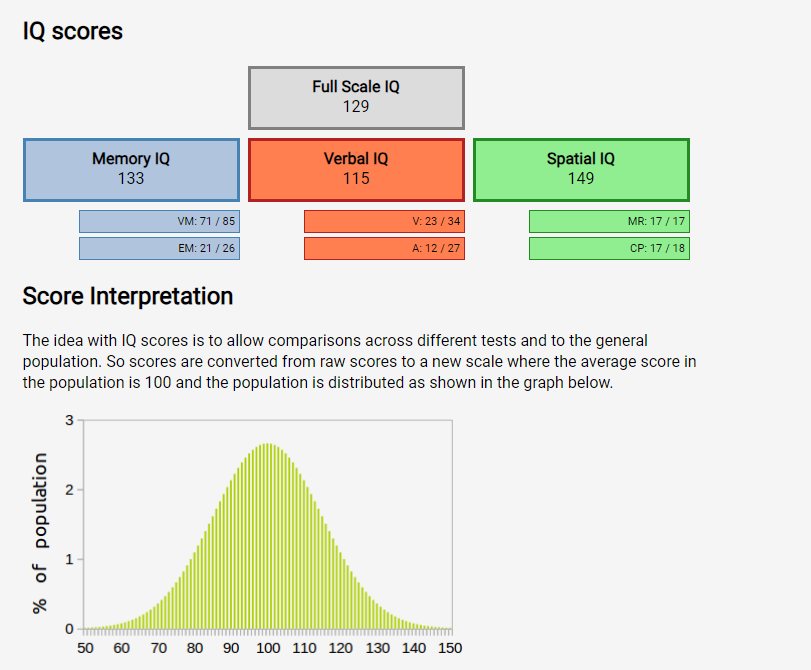 IQ scores

Full Scale IQ
129

Memory IQ
133

Verbal IQ
115

Spatial IQ
149

VM: 71 / 85

EM: 21 / 26

V: 23 / 34

A: 12 / 27

MR: 17 / 17

CP: 17 / 18

Score Interpretation

The idea with IQ scores is to allow comparisons across different tests and to the general population. So scores are converted from raw scores to a new scale where the average score in the population is 100 and the population is distributed as shown in the graph below.

% of population

3
2
1
0

50 60 70 80 90 100 110 120 130 140 150